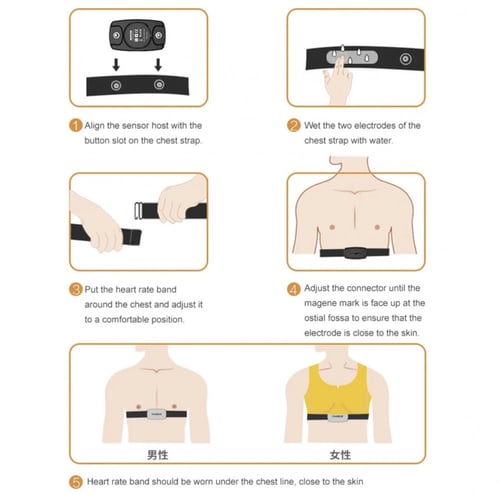 1 Align the sensor host with the button slot on the chest strap.

2 Wet the two electrodes of the chest strap with water.

3 Put the heart rate band around the chest and adjust it to a comfortable position.

4 Adjust the connector until the magene mark is face up at the ostial fossa to ensure that the electrode is close to the skin.

男性

女性

5 Heart rate band should be worn under the chest line, close to the skin