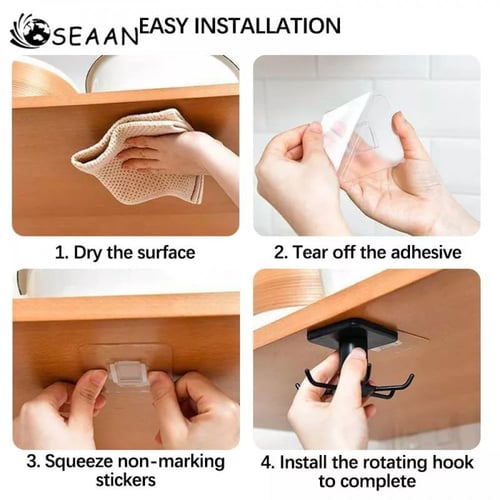 SEAAN EASY INSTALLATION

1. Dry the surface

2. Tear off the adhesive

3. Squeeze non-marking stickers

4. Install the rotating hook to complete