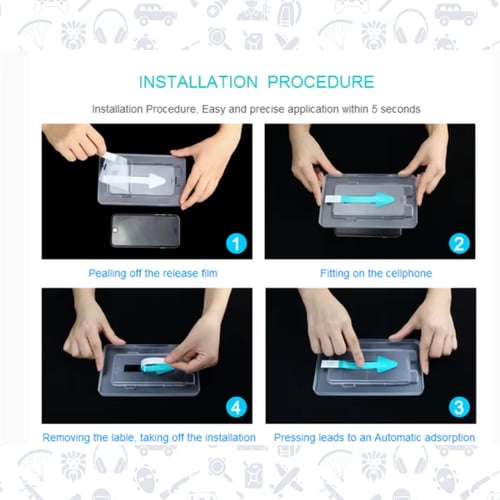 INSTALLATION PROCEDURE

Installation Procedure, Easy and precise application within 5 seconds

1

Pealling off the release film

2

Fitting on the cellphone

4

Removing the lable, taking off the installation

3

Pressing leads to an Automatic adsorption