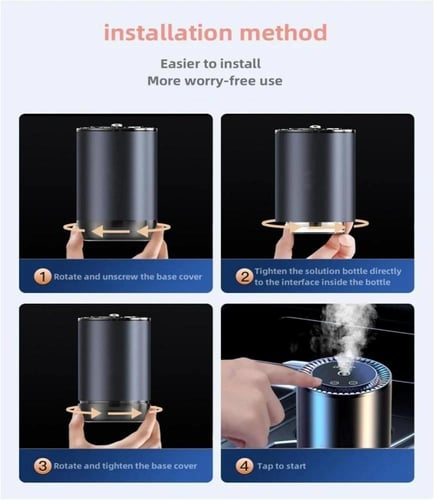 installation method

Easier to install
More worry-free use

1 Rotate and unscrew the base cover

2 Tighten the solution bottle directly to the interface inside the bottle

3 Rotate and tighten the base cover

4 Tap to start