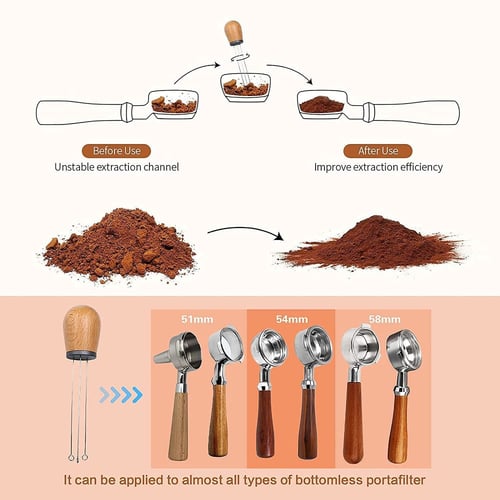 Before Use
Unstable extraction channel

After Use
Improve extraction efficiency

51mm
54mm
58mm

It can be applied to almost all types of bottomless portafilter