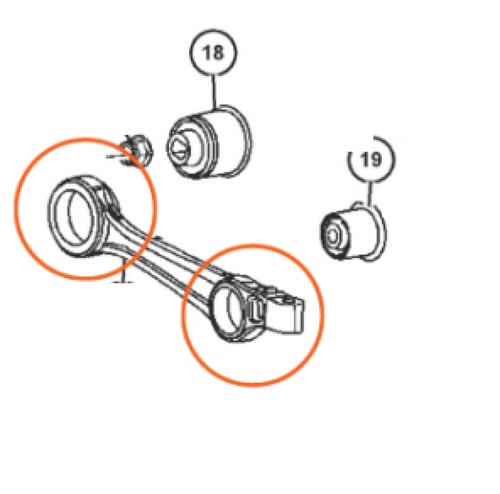 18

19