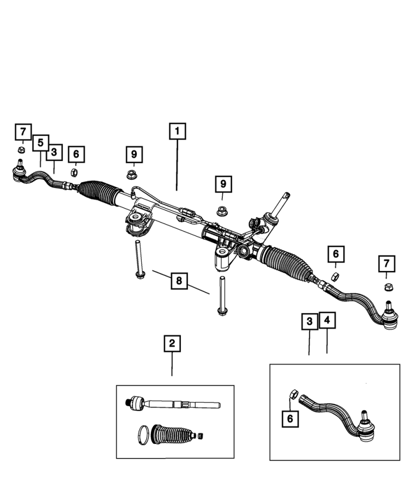 7
5
3
6
9
1
9
6
7
8
3
4
2
6