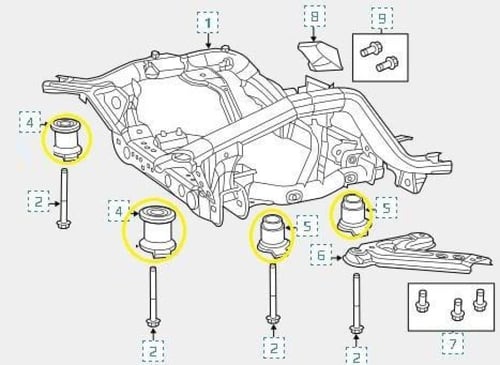 1
8
9
4
2
4
5
5
6
2
2
2
7