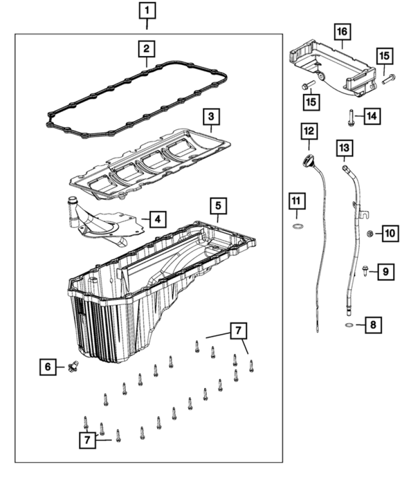 1
2
3
4
5
6
7
7
16
15
15
14
12
13
11
10
9
8