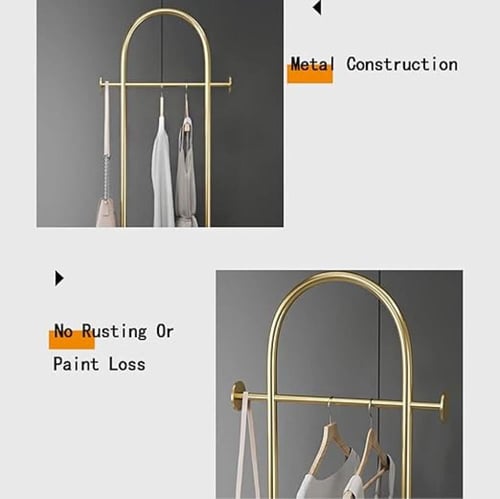 Metal Construction

No Rusting Or Paint Loss