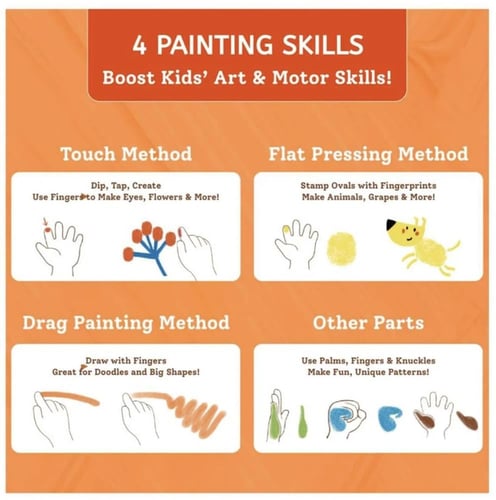 4 PAINTING SKILLS
Boost Kids' Art & Motor Skills!

Touch Method

Dip, Tap, Create
Use Fingers to Make Eyes, Flowers & More!

Flat Pressing Method

Stamp Ovals with Fingerprints
Make Animals, Grapes & More!

Drag Painting Method

Draw with Fingers
Great for Doodles and Big Shapes!

Other Parts

Use Palms, Fingers & Knuckles
Make Fun, Unique Patterns!