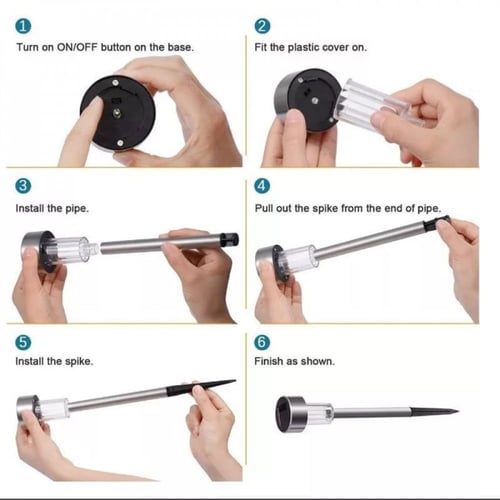 1
Turn on ON/OFF button on the base.

2
Fit the plastic cover on.

3
Install the pipe.

4
Pull out the spike from the end of pipe.

5
Install the spike.

6
Finish as shown.