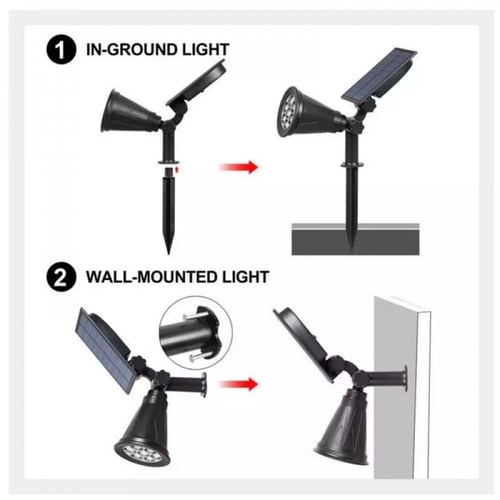 1 IN-GROUND LIGHT

2 WALL-MOUNTED LIGHT