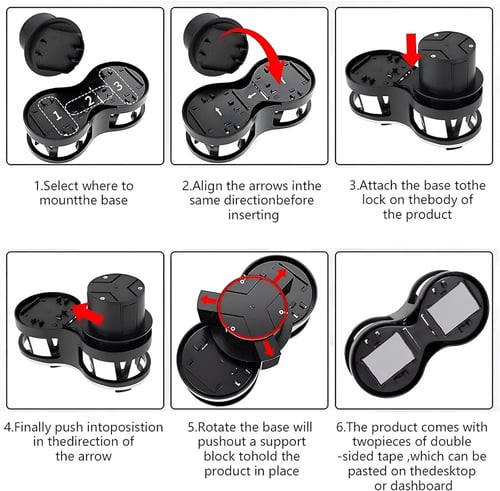 1
2
3

1.Select where to mountthe base

2.Align the arrows inthe same directionbefore inserting

3.Attach the base tothe lock on thebody of the product

4.Finally push intoposistion in thedirection of the arrow

5.Rotate the base will pushout a support block tohold the product in place

6.The product comes with twopieces of double -sided tape ,which can be pasted on thedesktop or dashboard