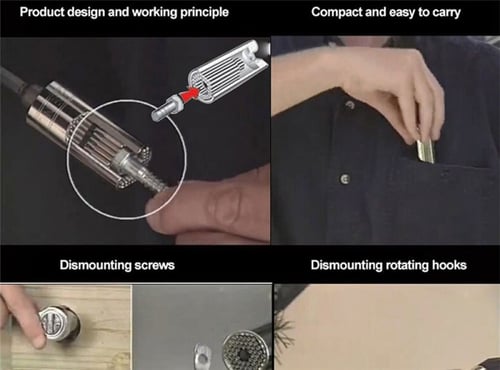 Product design and working principle

Compact and easy to carry

Dismounting screws

Dismounting rotating hooks