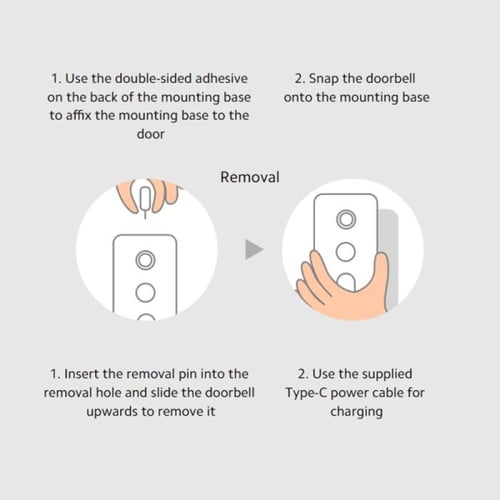 1. Use the double-sided adhesive on the back of the mounting base to affix the mounting base to the door

2. Snap the doorbell onto the mounting base

Removal

1. Insert the removal pin into the removal hole and slide the doorbell upwards to remove it

2. Use the supplied Type-C power cable for charging