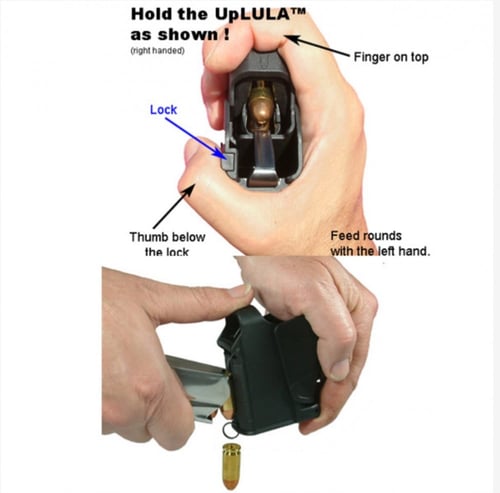 Hold the UpLULA™ as shown !
(right handed)

Finger on top

Lock

Thumb below the lock

Feed rounds with the left hand.