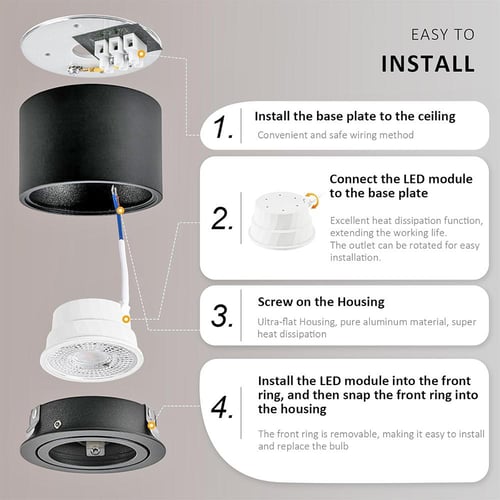 EASY TO
INSTALL

1. Install the base plate to the ceiling
Convenient and safe wiring method

2. Connect the LED module to the base plate
Excellent heat dissipation function, extending the working life.
The outlet can be rotated for easy installation.

3. Screw on the Housing
Ultra-flat Housing, pure aluminum material, super heat dissipation

4. Install the LED module into the front ring, and then snap the front ring into the housing
The front ring is removable, making it easy to install and replace the bulb