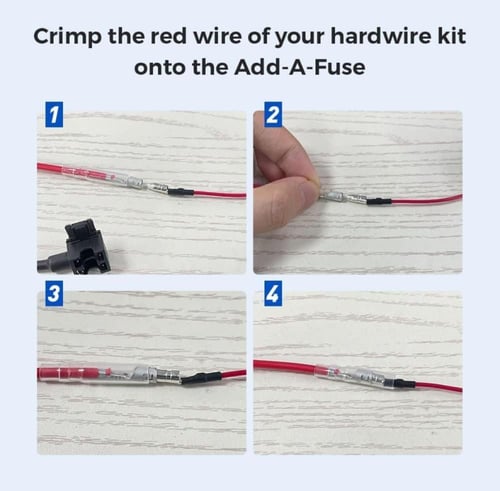 Crimp the red wire of your hardwire kit onto the Add-A-Fuse

1

2

3

4