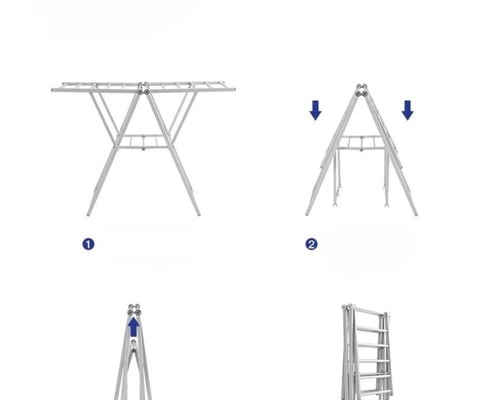 1

2