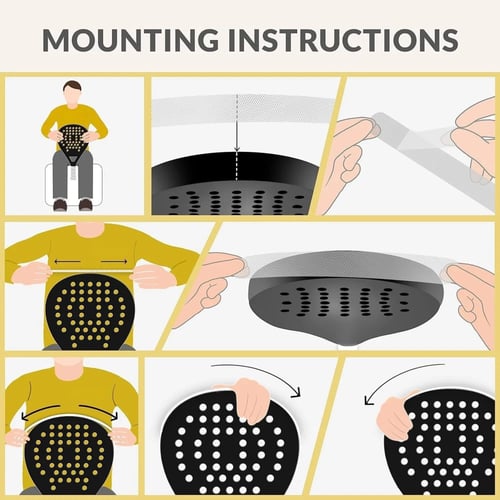 MOUNTING INSTRUCTIONS