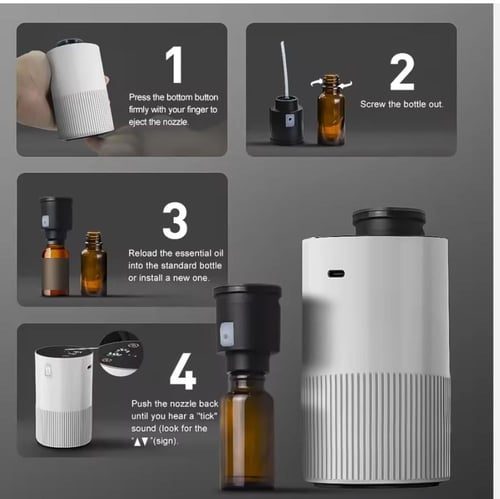 1

Press the bottom button firmly with your finger to eject the nozzle.

2

Screw the bottle out.

3

Reload the essential oil into the standard bottle or install a new one.

4

Push the nozzle back until you hear a "tick" sound (look for the "▲▼"(sign).