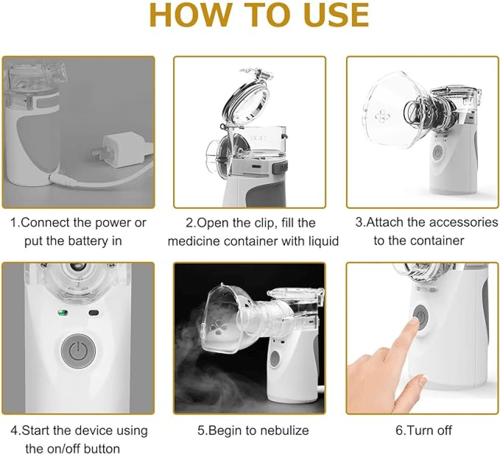 HOW TO USE

1.Connect the power or put the battery in

2.Open the clip, fill the medicine container with liquid

3.Attach the accessories to the container

4.Start the device using the on/off button

5.Begin to nebulize

6.Turn off