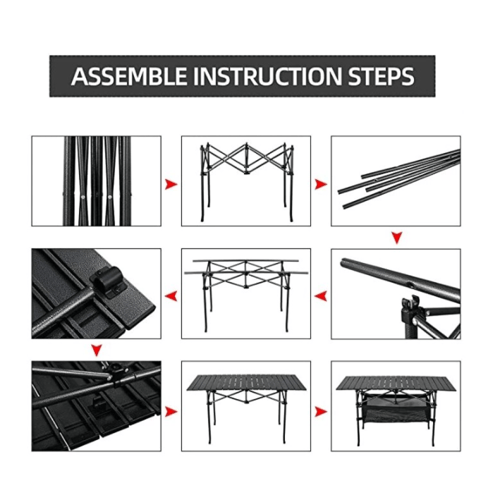 ASSEMBLE INSTRUCTION STEPS