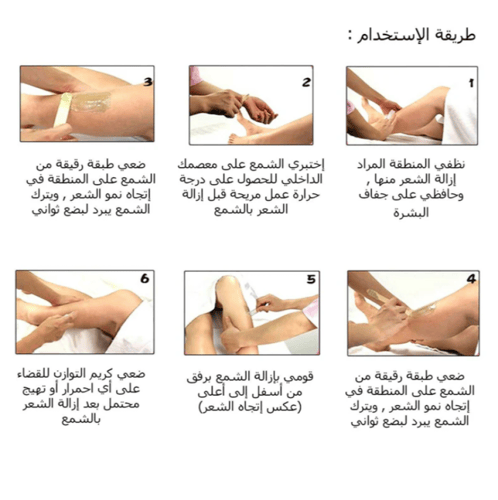 طريقة الإستخدام :

1

نظفي المنطقة المراد إزالة الشعر منها , وحافظي على جفاف البشرة

2

إختبري الشمع على معصمك الداخلي للحصول على درجة حرارة عمل مريحة قبل إزالة الشعر بالشمع

3

ضعي طبقة رقيقة من الشمع على المنطقة في إتجاه نمو الشعر , ويترك الشمع يبرد لبضع ثواني

4

ضعي طبقة رقيقة من الشمع على المنطقة في إتجاه نمو الشعر , ويترك الشمع يبرد لبضع ثواني

5

قومي بإزالة الشمع برفق من أسفل إلى أعلى (عكس إتجاه الشعر)

6

ضعي كريم التوازن للقضاء على أي احمرار أو تهيج محتمل بعد إزالة الشعر بالشمع