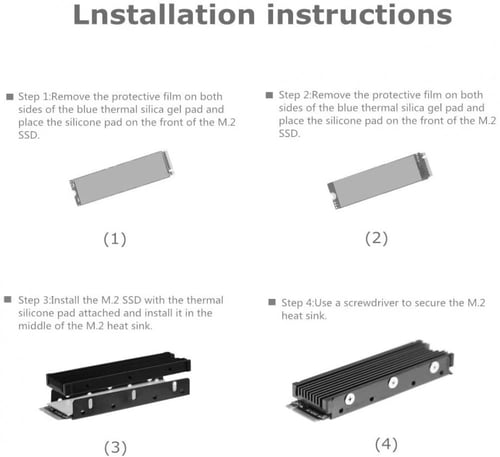 Lnstallation instructions

■ Step 1:Remove the protective film on both sides of the blue thermal silica gel pad and place the silicone pad on the front of the M.2 SSD.

(1)

■ Step 2:Remove the protective film on both sides of the blue thermal silica gel pad and place the silicone pad on the front of the M.2 SSD.

(2)

■ Step 3:Install the M.2 SSD with the thermal silicone pad attached and install it in the middle of the M.2 heat sink.

(3)

■ Step 4:Use a screwdriver to secure the M.2 heat sink.

(4)