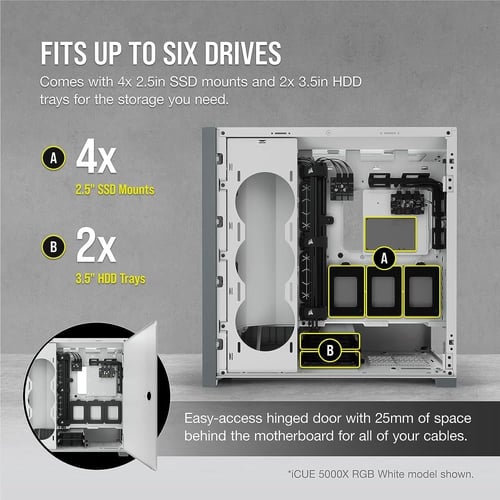 FITS UP TO SIX DRIVES
Comes with 4x 2.5in SSD mounts and 2x 3.5in HDD trays for the storage you need.

A 4x
2.5" SSD Mounts

B 2x
3.5" HDD Trays

A

B

Easy-access hinged door with 25mm of space behind the motherboard for all of your cables.

*iCUE 5000X RGB White model shown.