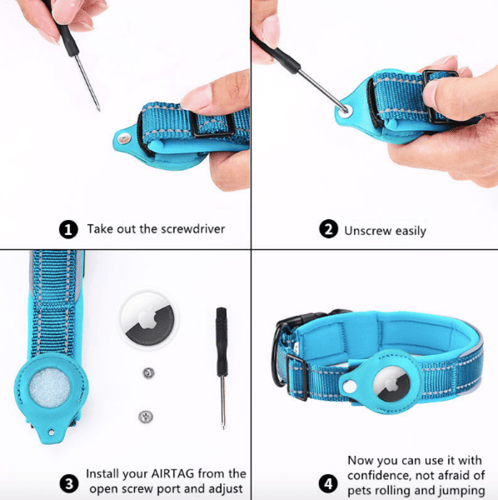 1 Take out the screwdriver

2 Unscrew easily

3 Install your AIRTAG from the open screw port and adjust

4 Now you can use it with confidence, not afraid of pets rolling and jumping