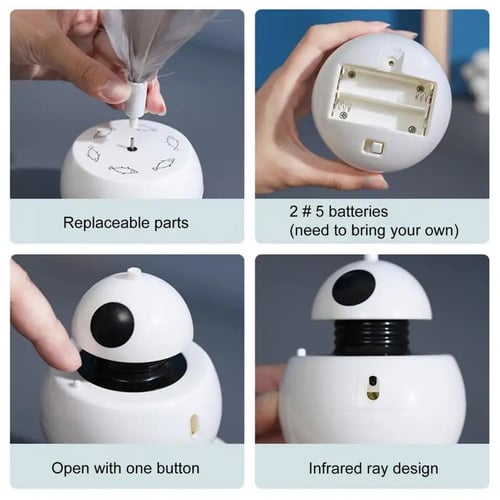 Replaceable parts

2 # 5 batteries
(need to bring your own)

Open with one button

Infrared ray design