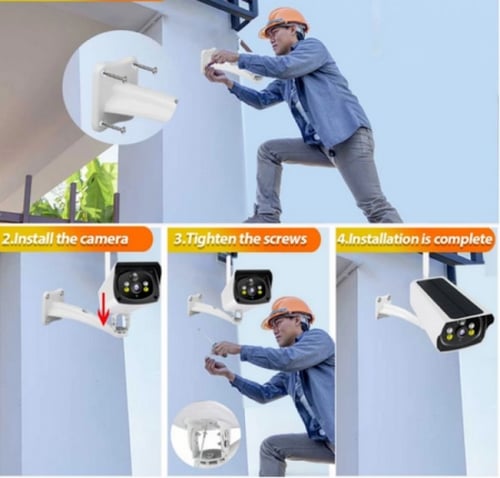 2.Install the camera

3.Tighten the screws

4.Installation is complete