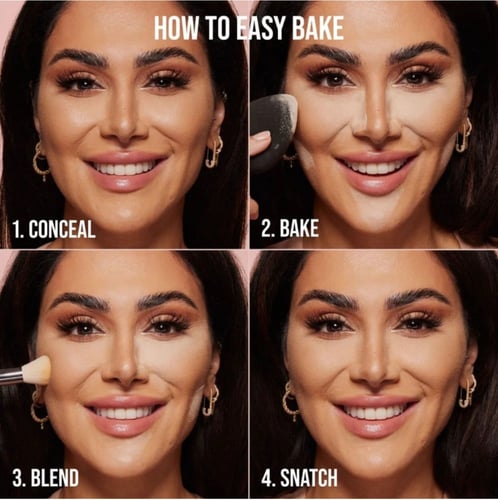 HOW TO EASY BAKE

1. CONCEAL

2. BAKE

3. BLEND

4. SNATCH