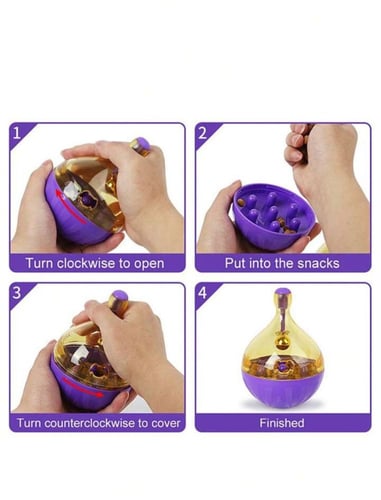 1
Turn clockwise to open

2
Put into the snacks

3
Turn counterclockwise to cover

4
Finished