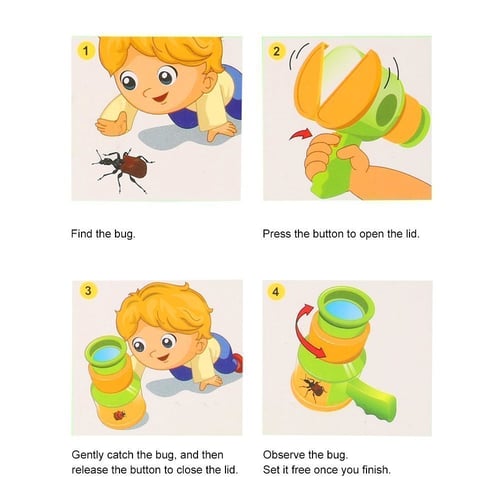 1

Find the bug.

2

Press the button to open the lid.

3

Gently catch the bug, and then release the button to close the lid.

4

Observe the bug.
Set it free once you finish.