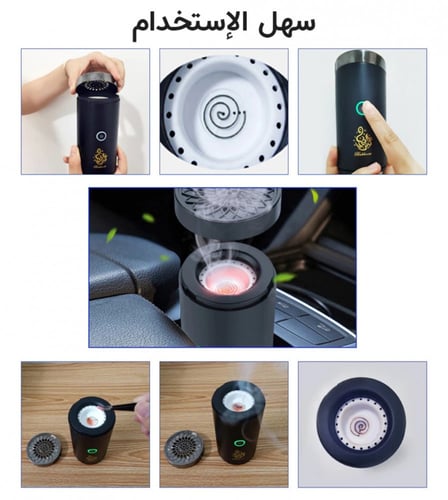 سهل الإستخدام