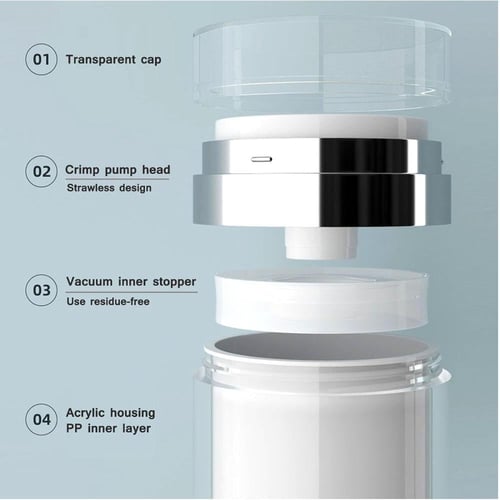 01 Transparent cap

02 Crimp pump head
Strawless design

03 Vacuum inner stopper
Use residue-free

04 Acrylic housing
PP inner layer