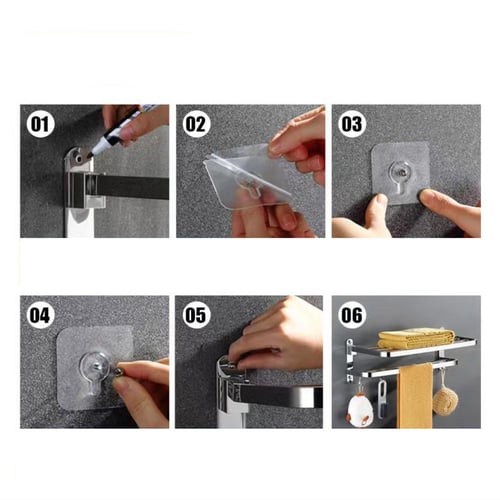 01

02

03

04

05

06