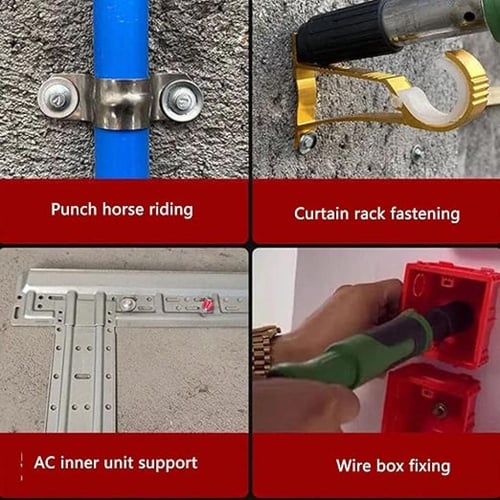 Punch horse riding

Curtain rack fastening

AC inner unit support

Wire box fixing