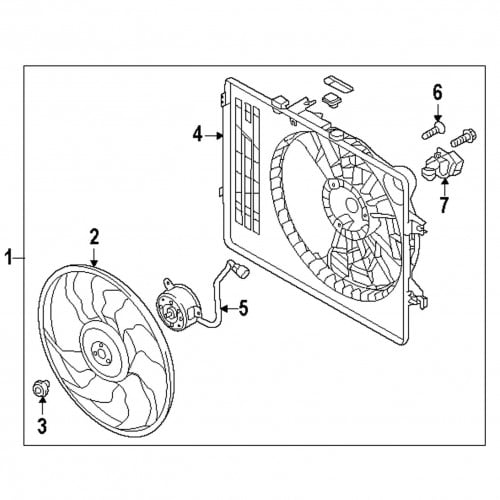 6
4
7
2
1
5
3