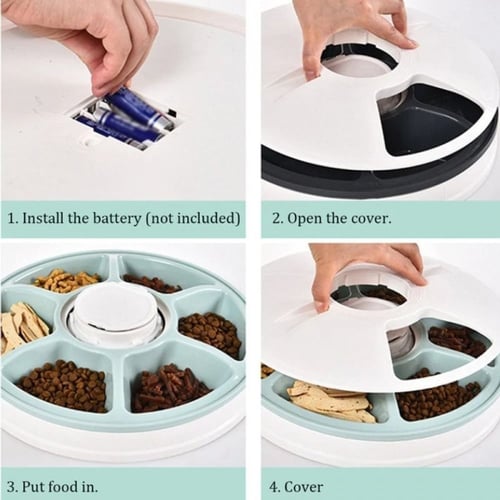 1. Install the battery (not included)

2. Open the cover.

3. Put food in.

4. Cover