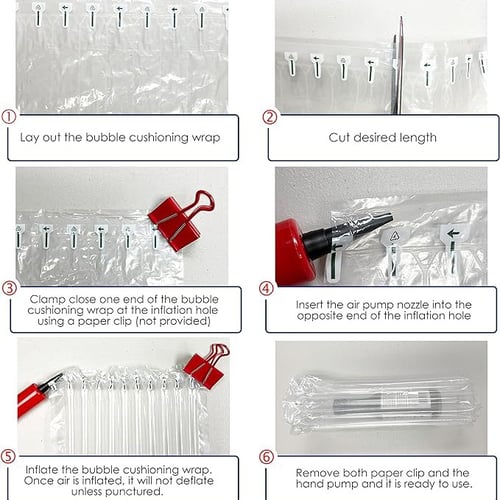 ①
Lay out the bubble cushioning wrap

②
Cut desired length

③
Clamp close one end of the bubble cushioning wrap at the inflation hole using a paper clip (not provided)

④
Insert the air pump nozzle into the opposite end of the inflation hole

⑤
Inflate the bubble cushioning wrap. Once air is inflated, it will not deflate unless punctured.

⑥
Remove both paper clip and the hand pump and it is ready to use.