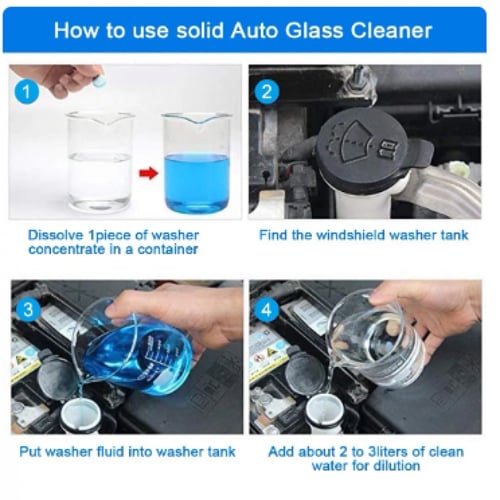 How to use solid Auto Glass Cleaner

1

Dissolve 1piece of washer concentrate in a container

2

Find the windshield washer tank

3

Put washer fluid into washer tank

4

Add about 2 to 3liters of clean water for dilution