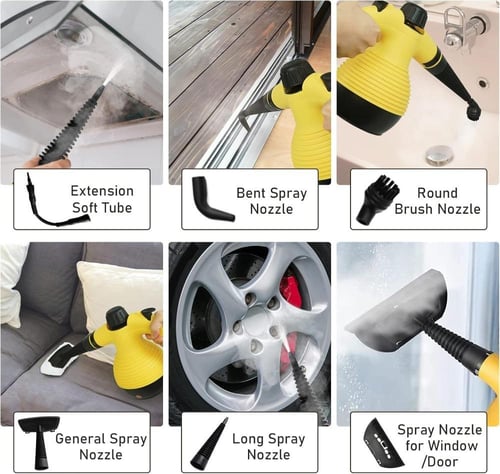 Extension Soft Tube

Bent Spray Nozzle

Round Brush Nozzle

General Spray Nozzle

Long Spray Nozzle

Spray Nozzle for Window /Door