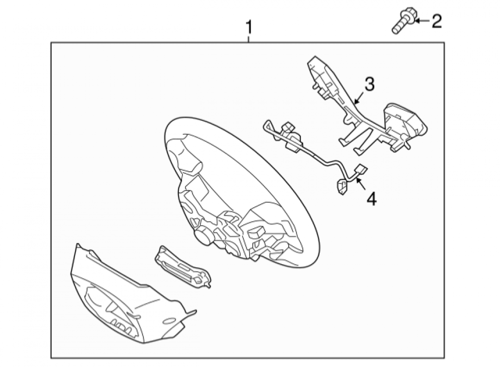 1
2
3
4