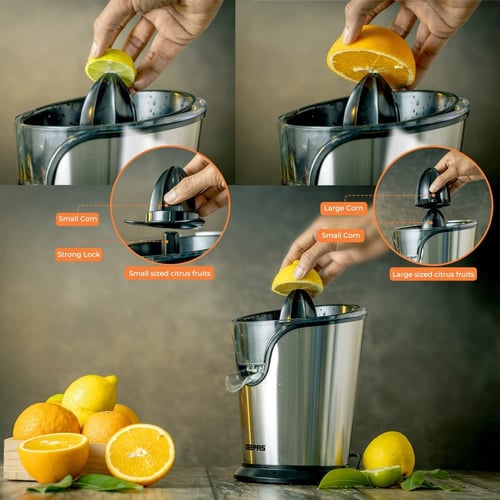 Small Corn

Strong Lock

Small sized citrus fruits

Large Corn

Small Corn

Large sized citrus fruits

GEEPAS