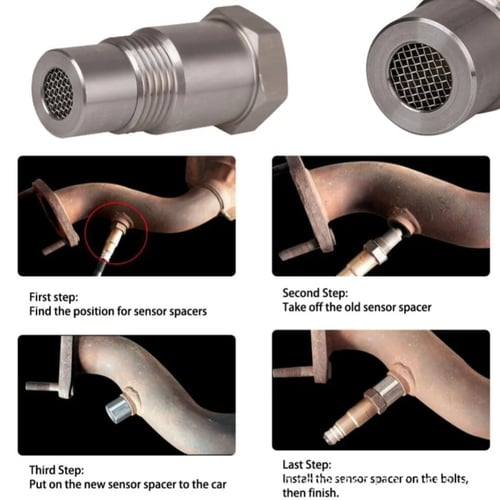 First step:
Find the position for sensor spacers

Second Step:
Take off the old sensor spacer

Third Step:
Put on the new sensor spacer to the car

Last Step:
Install the sensor spacer on the bolts, then finish.