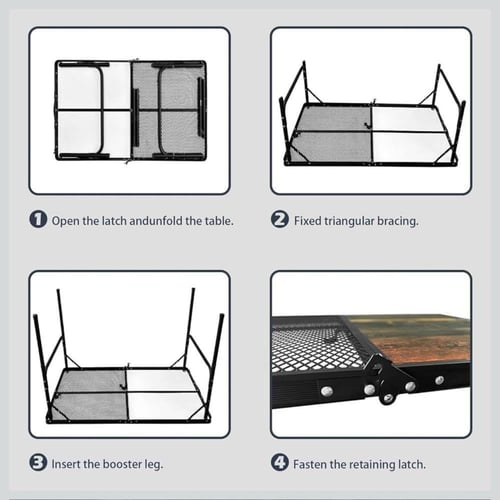 1 Open the latch andunfold the table.

2 Fixed triangular bracing.

3 Insert the booster leg.

4 Fasten the retaining latch.