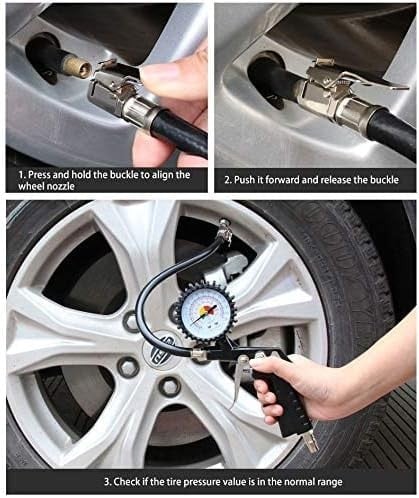 1. Press and hold the buckle to align the wheel nozzle

2. Push it forward and release the buckle

3. Check if the tire pressure value is in the normal range