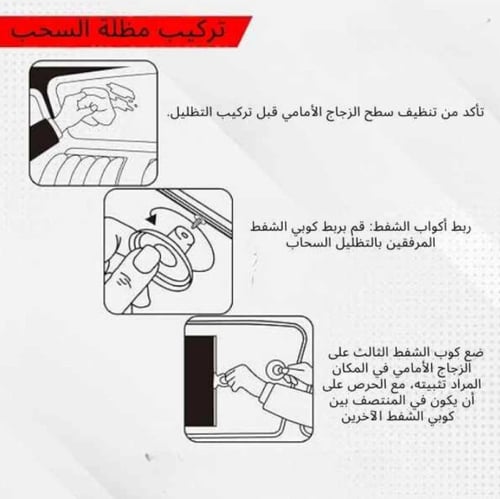 تركيب مظلة السحب

تأكد من تنظيف سطح الزجاج الأمامي قبل تركيب التظليل.

ربط أكواب الشفط: قم بربط كوبي الشفط المرفقين بالتظليل السحاب

ضع كوب الشفط الثالث على الزجاج الأمامي في المكان المراد تثبيته، مع الحرص على أن يكون في المنتصف بين كوبي الشفط الآخرين