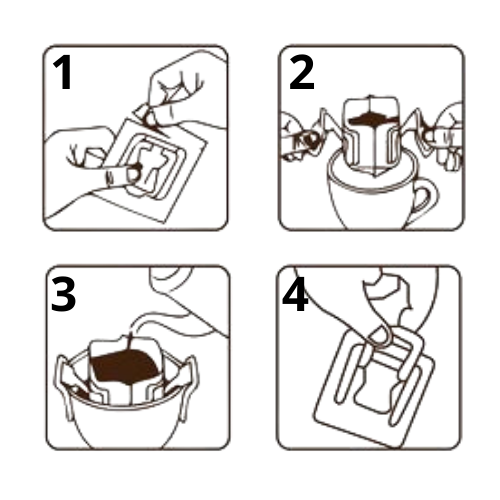 1

2

3

4