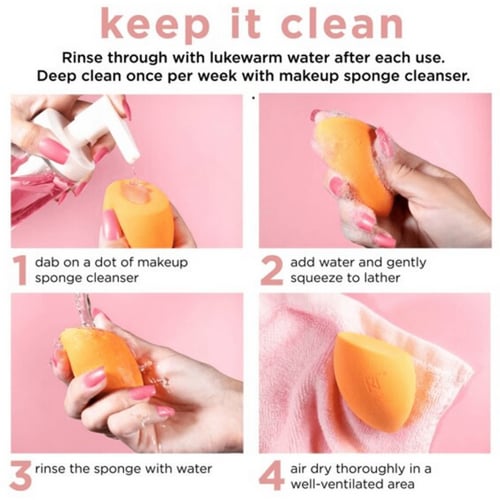 keep it clean

Rinse through with lukewarm water after each use.
Deep clean once per week with makeup sponge cleanser.

1 dab on a dot of makeup sponge cleanser

2 add water and gently squeeze to lather

3 rinse the sponge with water

4 air dry thoroughly in a well-ventilated area